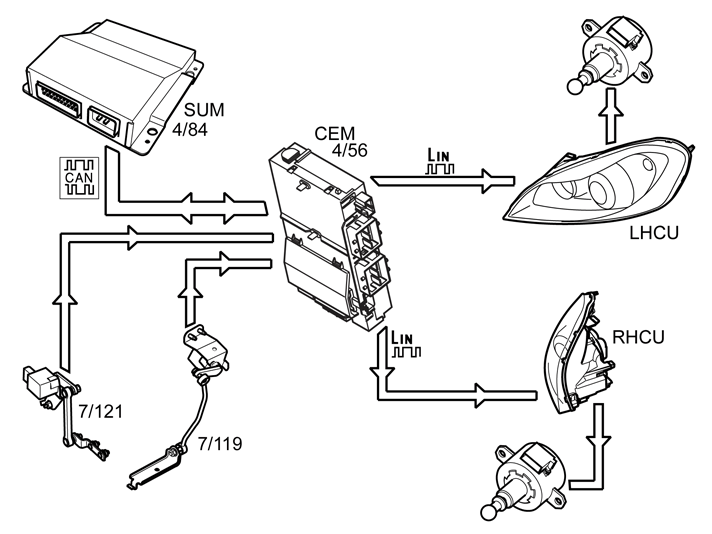 SUM
4/84

CAN

CEM
4/56

LIN

LHCU

LIN

RHCU

7/121

7/119