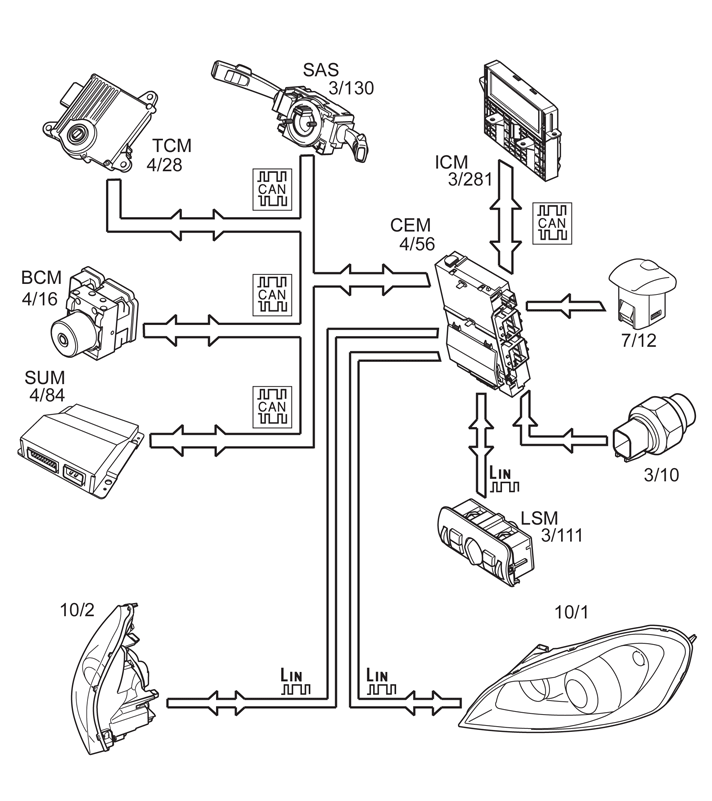 SAS
3/130

TCM
4/28

CAN

ICM
3/281

CAN

CEM
4/56

BCM
4/16

CAN

7/12

SUM
4/84

CAN

3/10

LIN

LSM
3/111

10/2

10/1

LIN

LIN