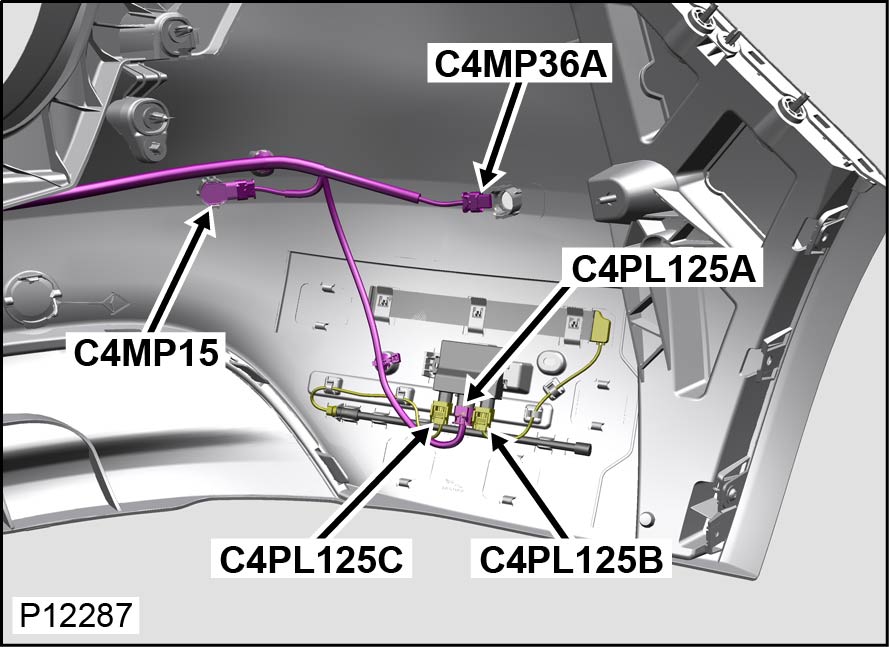 C4MP36A

C4PL125A

C4MP15

C4PL125C

C4PL125B

P12287